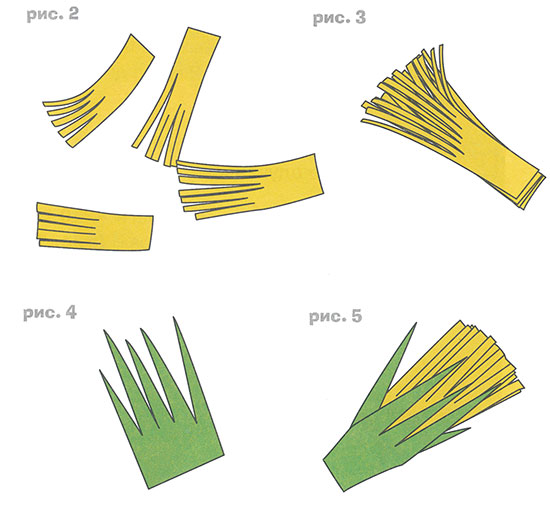 рис. 2

рис. 3

рис. 4

рис. 5